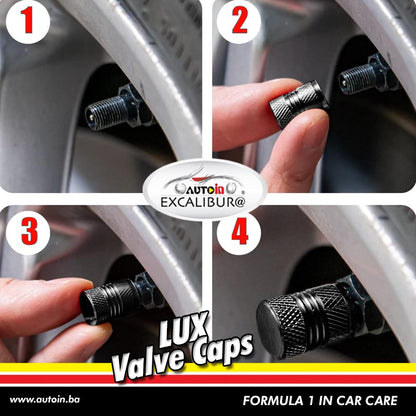 1

2

AUTOin
EXCALIBUR@

3

4

LUX
Valve Caps

www.autoin.ba

FORMULA 1 IN CAR CARE